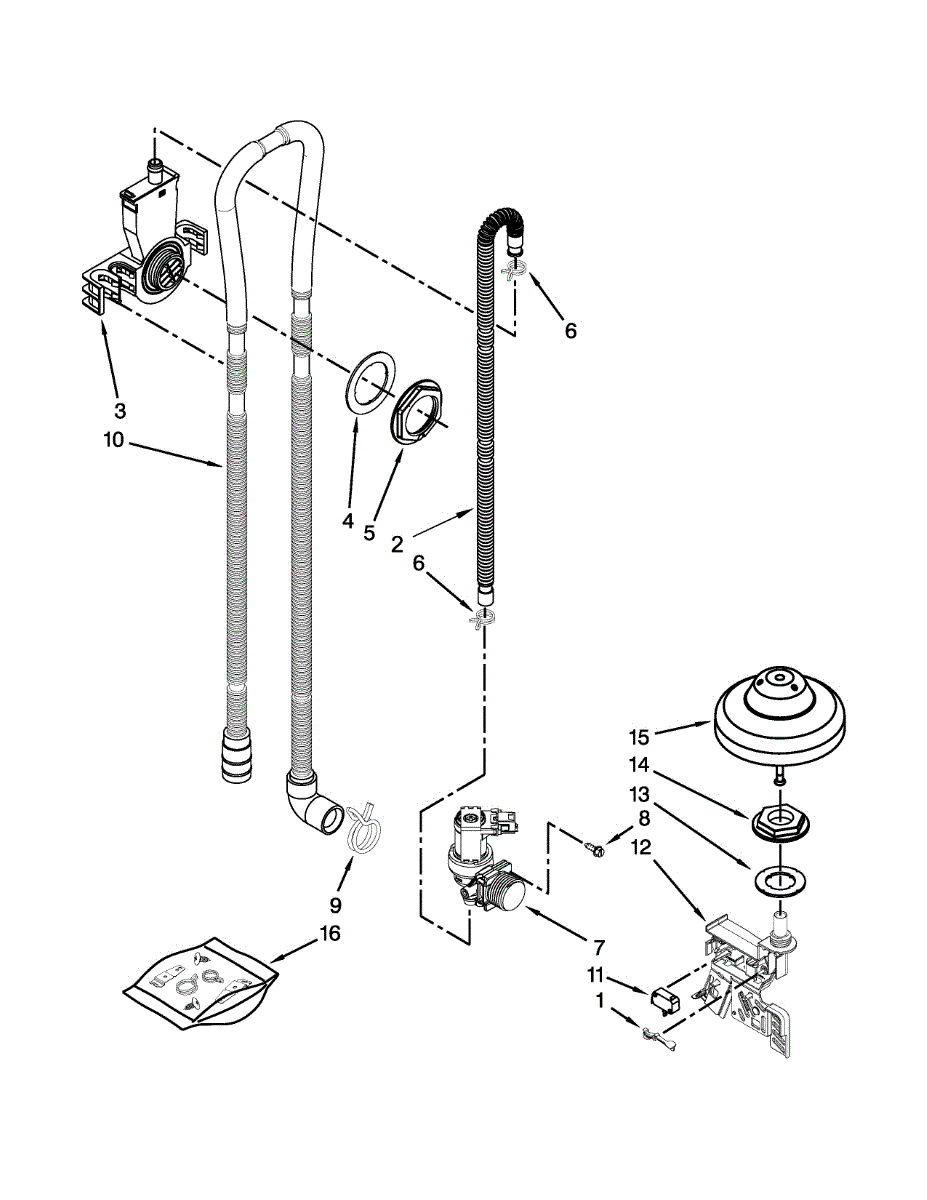 6
3
10
4
5
2
6
15
14
13
8
12
9
16
7
11
1