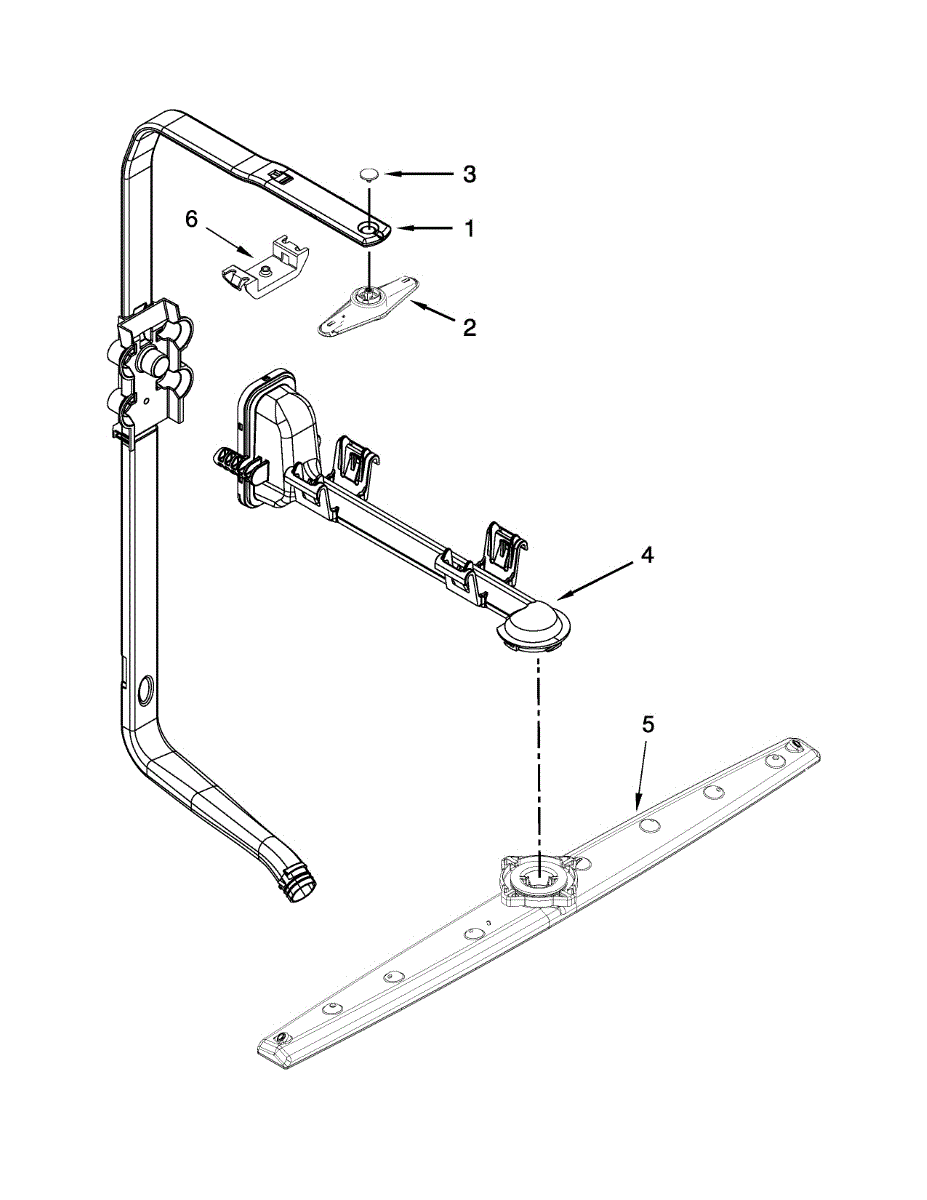 3
6
1
2
4
5