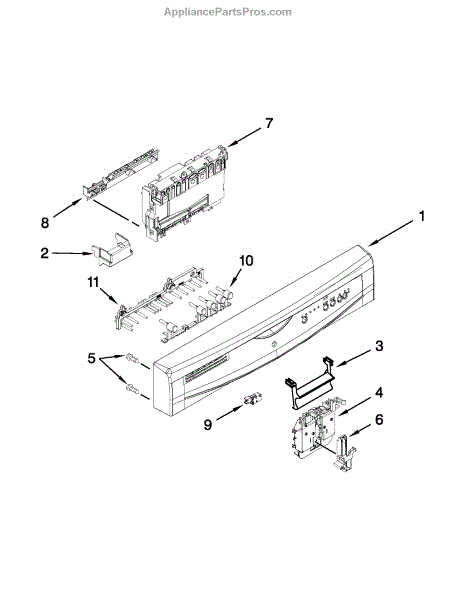 AppliancePartsPros.com

7

8

1

2

10

11

5

3

4

9

6