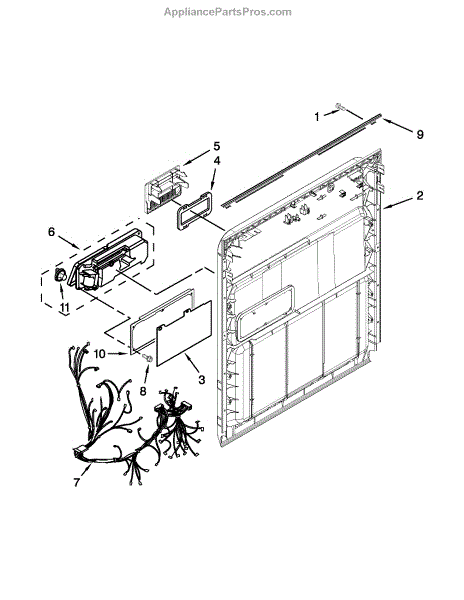 AppliancePartsPros.com

1
9
5
4
2
6
11
10
8
3
7