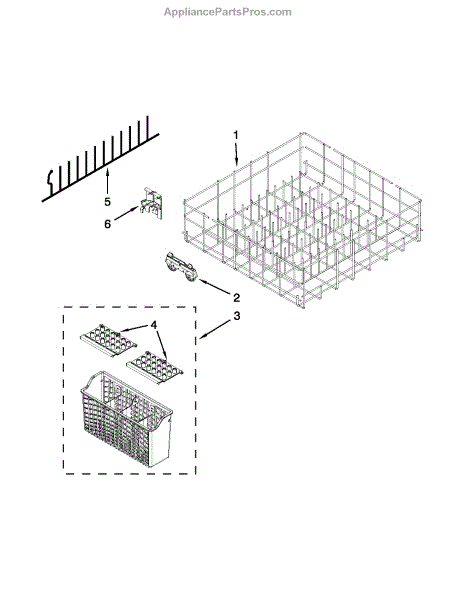 AppliancePartsPros.com

1

5

6

2

3

4