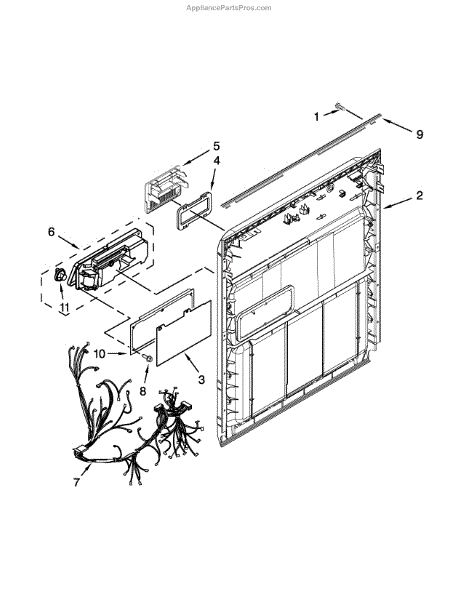 AppliancePartsPros.com

1
9
5
4
2
6
11
10
8
3
7