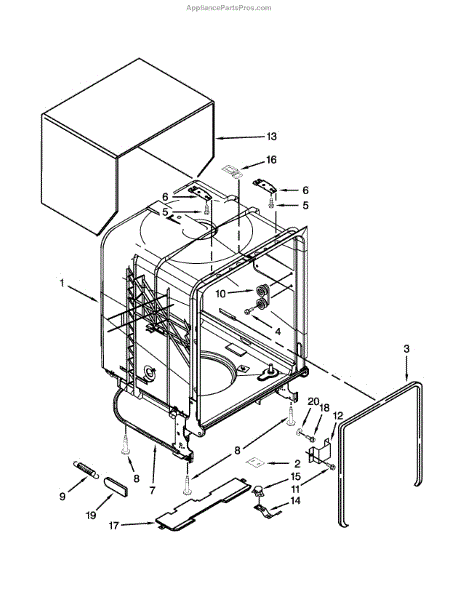 AppliancePartsPros.com

13
16
6
6
5
5
1
10
4
3
20
18
12
8
2
15
11
14
9
8
7
19
17