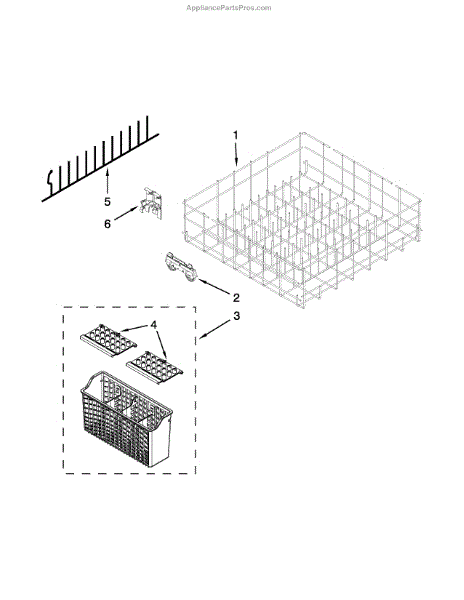 AppliancePartsPros.com

1

5

6

2

3

4