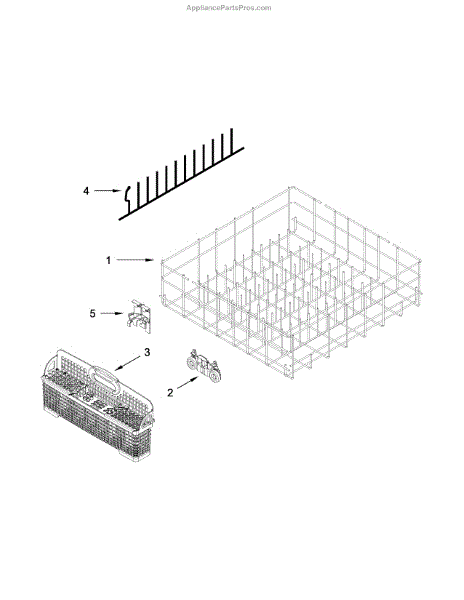 AppliancePartsPros.com

4

1

5

3

2