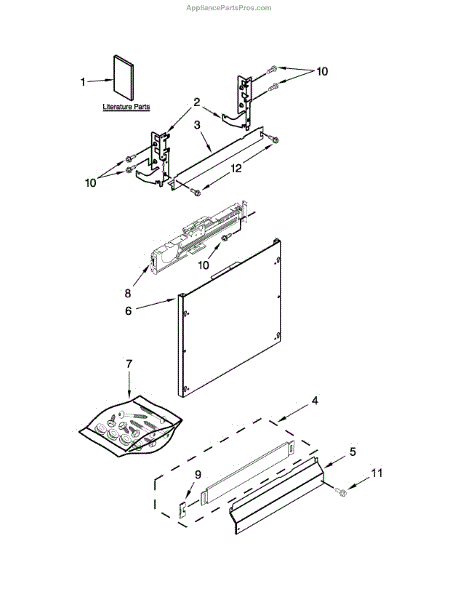 AppliancePartsPros.com

1
Literature Parts
10
2
3
10
12
10
8
6
7
4
5
9
11