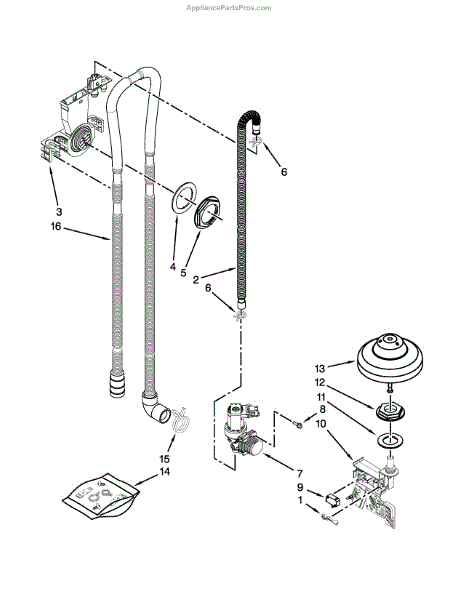 AppliancePartsPros.com

6
3
16
4
5
2
6
13
12
11
8
10
15
14
7
9
1