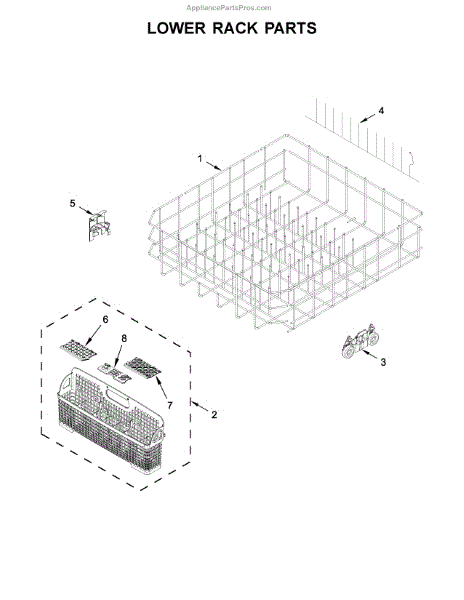 AppliancePartsPros.com

LOWER RACK PARTS

4

1

5

6

8

7

2

3