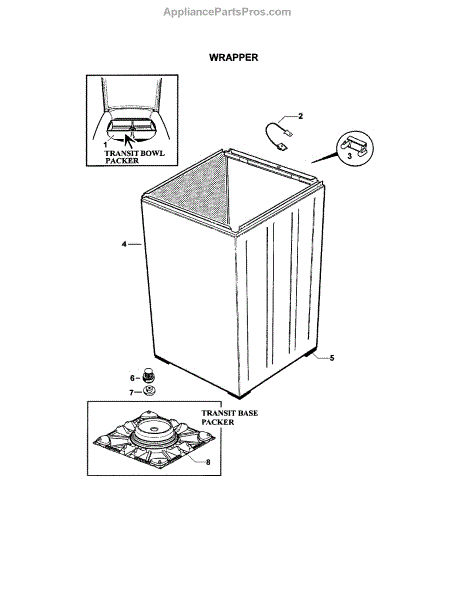 AppliancePartsPros.com

WRAPPER

1

TRANSIT BOWL PACKER

2

3

4

5

6

7

TRANSIT BASE PACKER

8