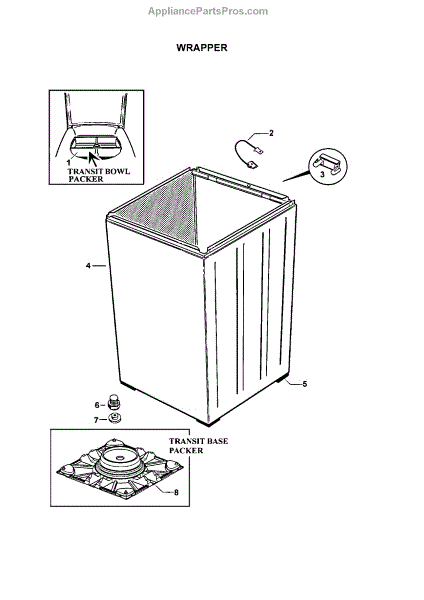 AppliancePartsPros.com

WRAPPER

1

TRANSIT BOWL PACKER

2

3

4

5

6

7

TRANSIT BASE PACKER

8