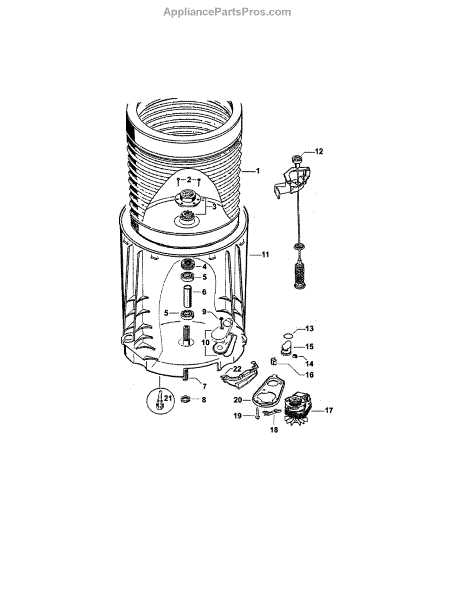 AppliancePartsPros.com

12
1
2
3
11
4
5
6
5
9
10
13
15
14
16
22
7
21
8
20
17
19
18