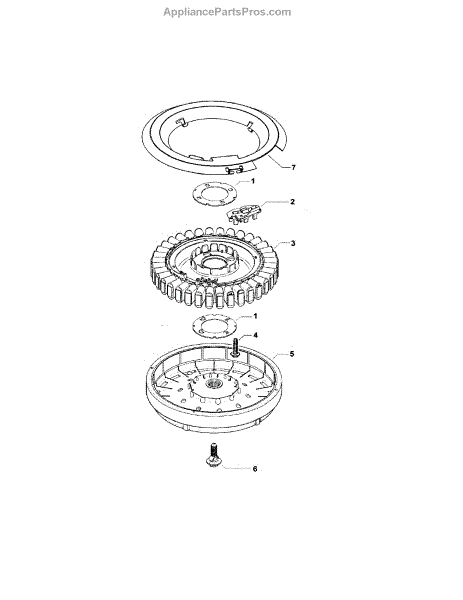 AppliancePartsPros.com

7
1
2
3
1
4
5
6