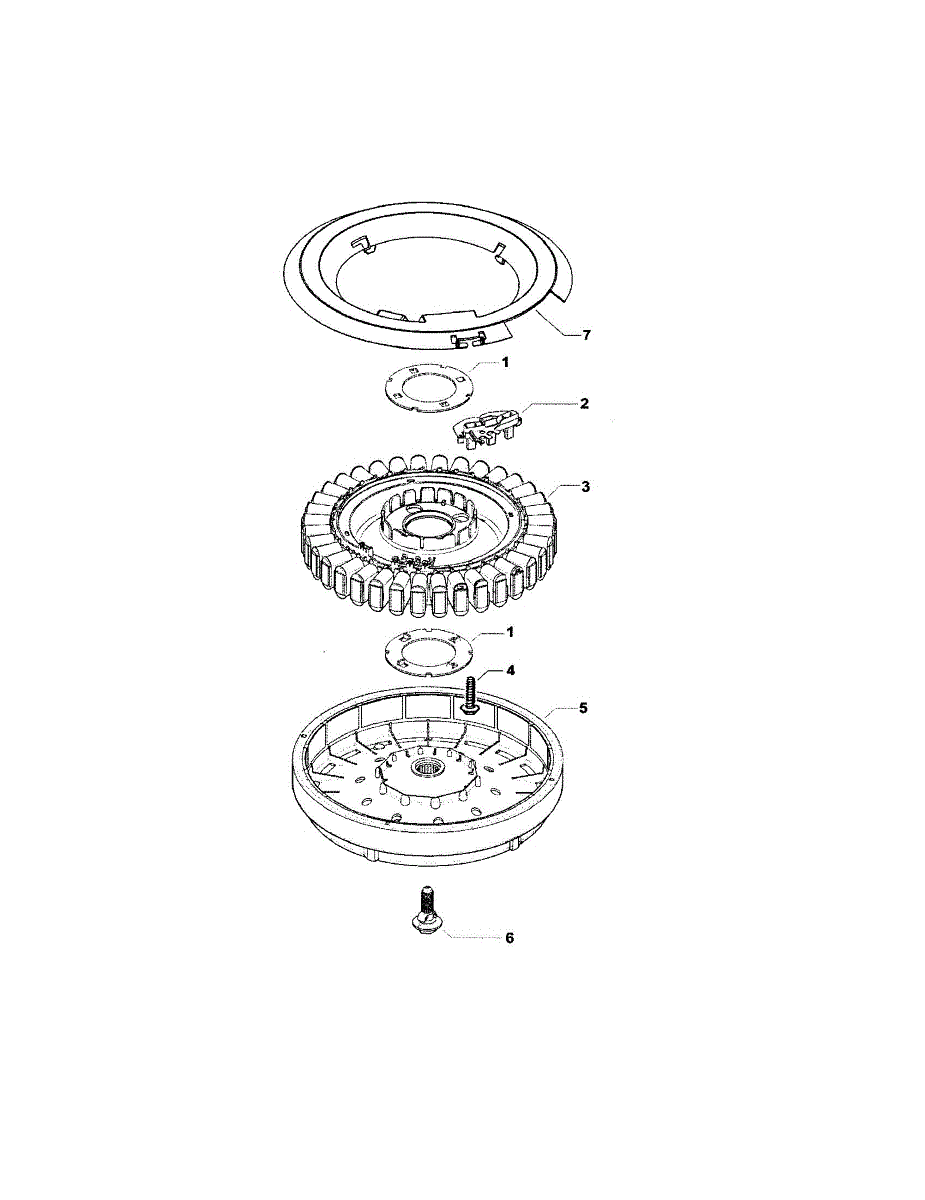 7
1
2
3
1
4
5
6