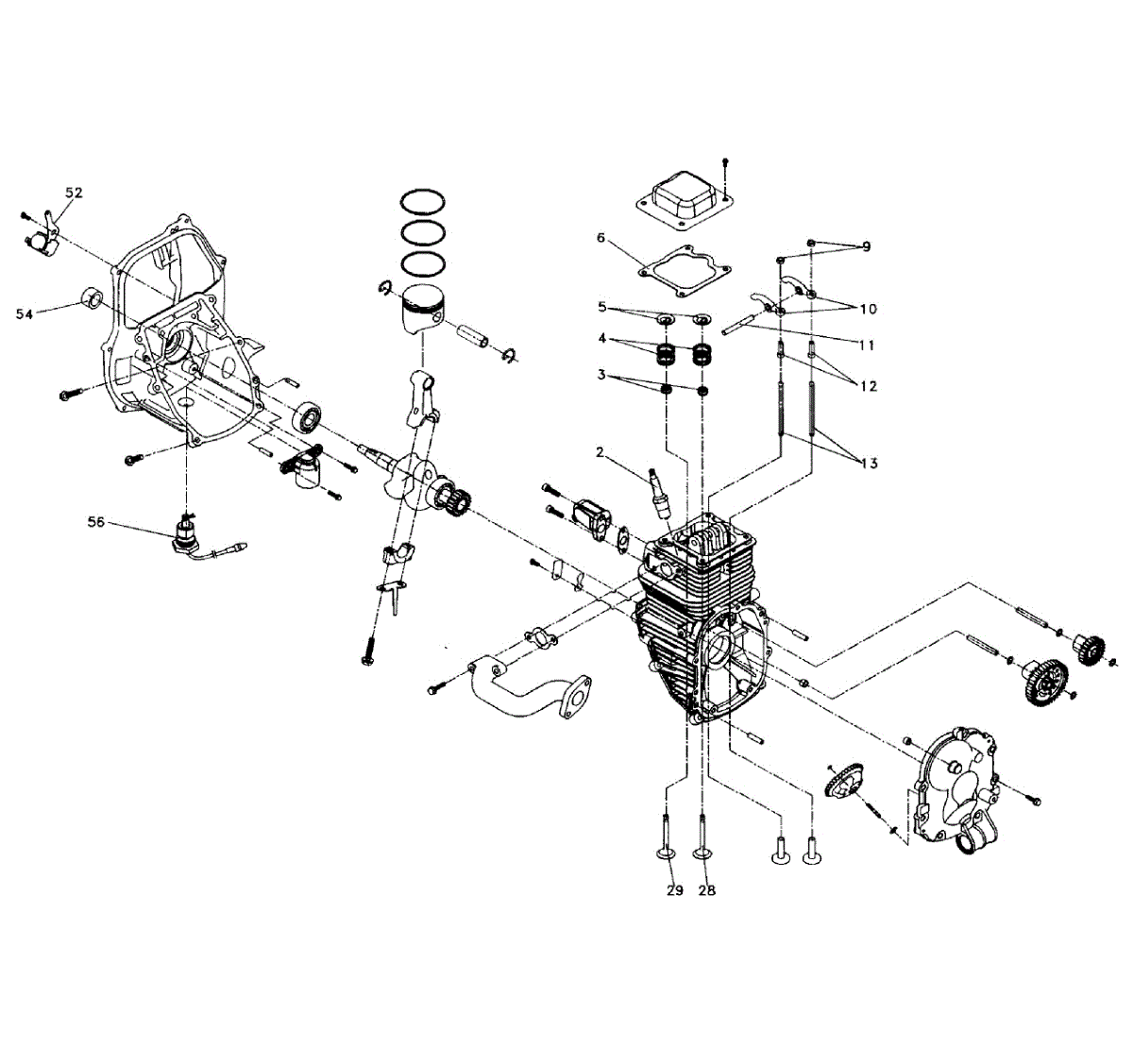 52
54
56
6
5
4
3
2
9
10
11
12
13
29
28