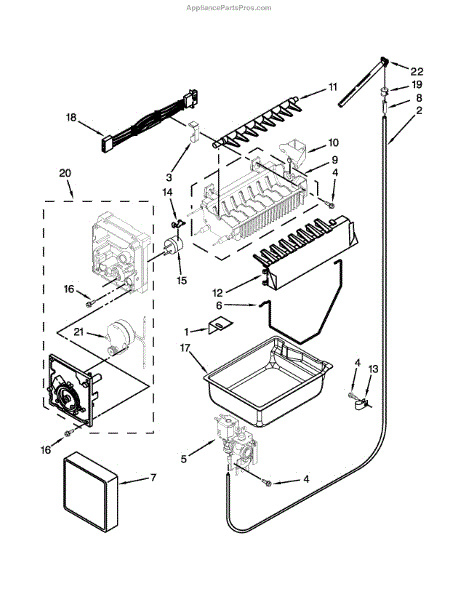 AppliancePartsPros.com

22
19
8
2
11
18
10
9
4
3
20
14
15
16
12
6
1
21
17
4
13
16
5
4
7