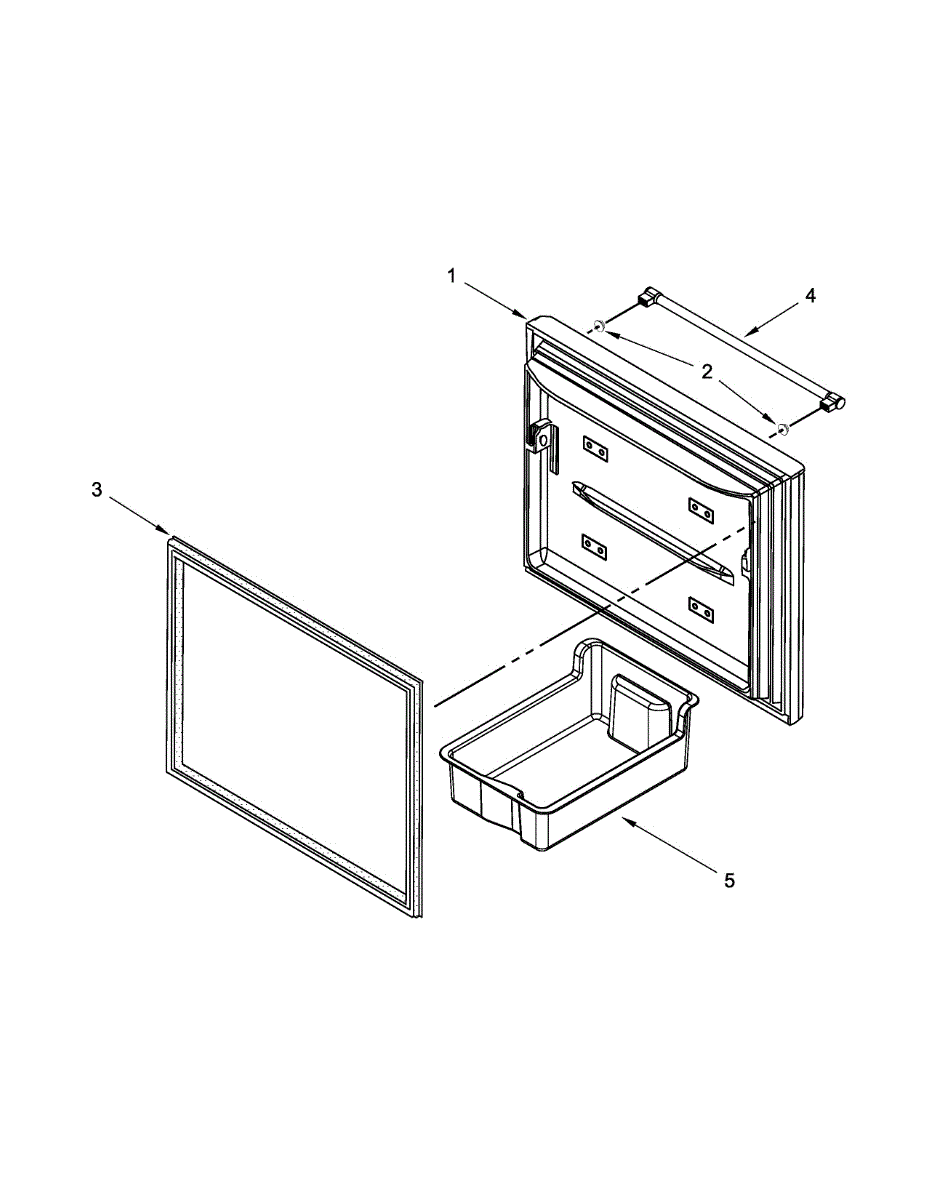 1

4

2

3

5