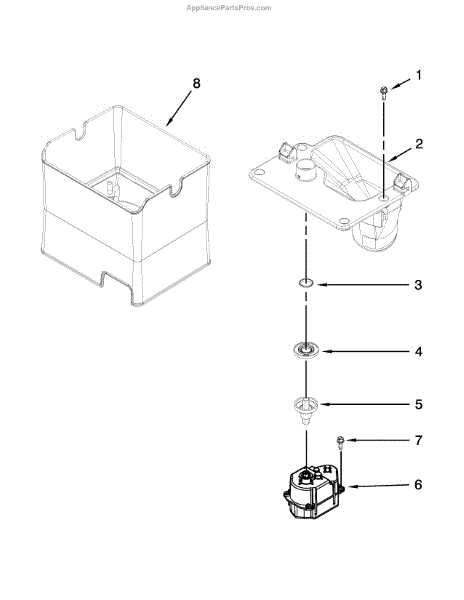 AppliancePartsPros.com

8

1

2

3

4

5

7

6