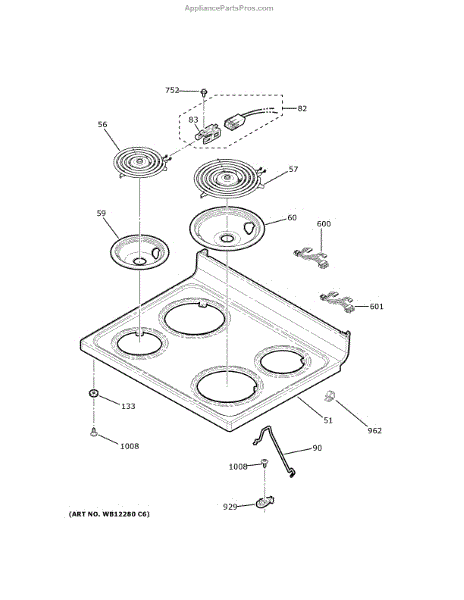 AppliancePartsPros.com

752

82

83

56

57

59

60

600

601

133

51

962

1008

90

1008

929

(ART NO. WB12280 C6)