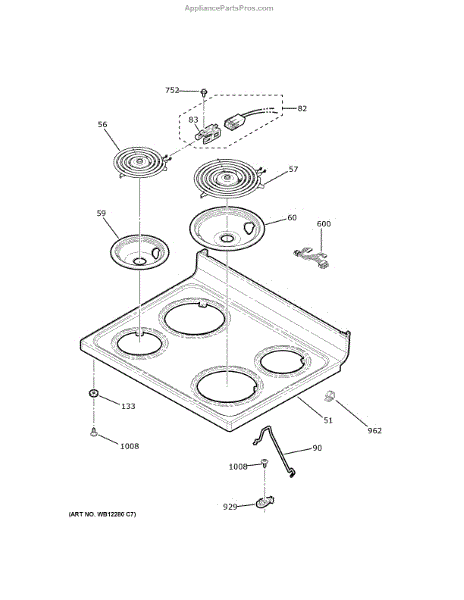 AppliancePartsPros.com

752

82

83

56

57

59

60

600

133

51

962

1008

90

1008

929

(ART NO. WB12280 C7)