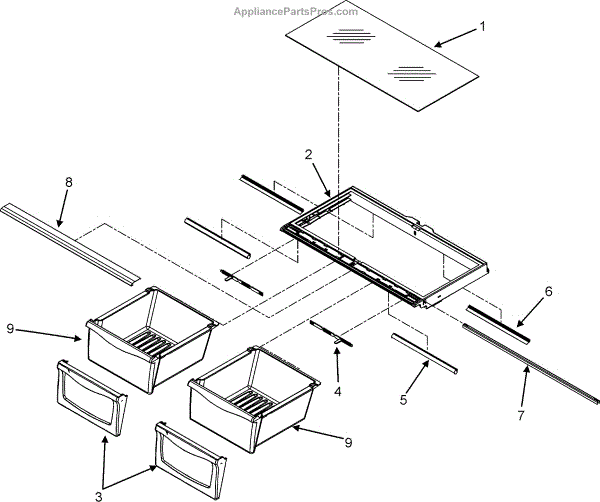 AppliancePartsPros.com

1

2

8

6

9

4

5

7

9

3