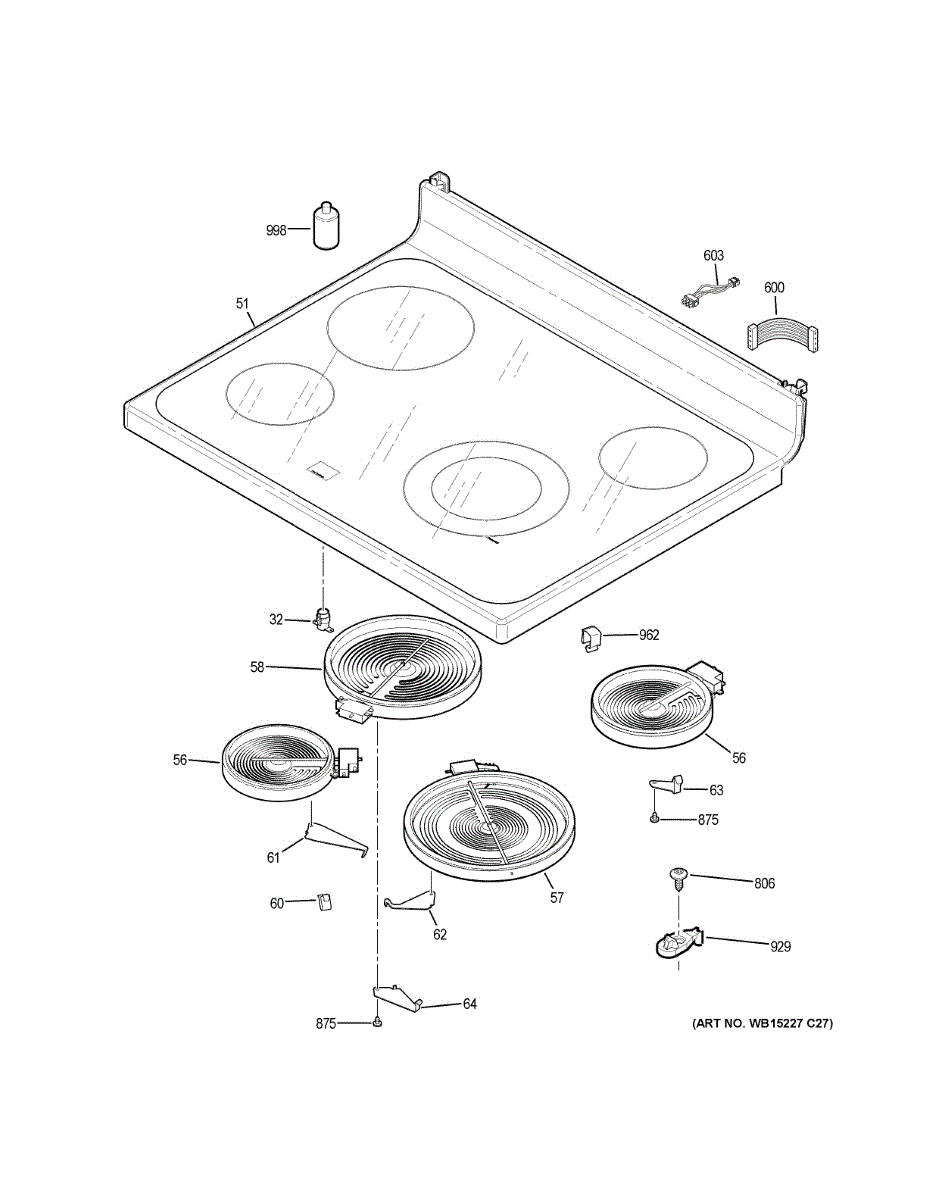 998

603

600

51

32

962

58

56

56

63

875

61

57

806

60

62

929

64

875

(ART NO. WB15227 C27)