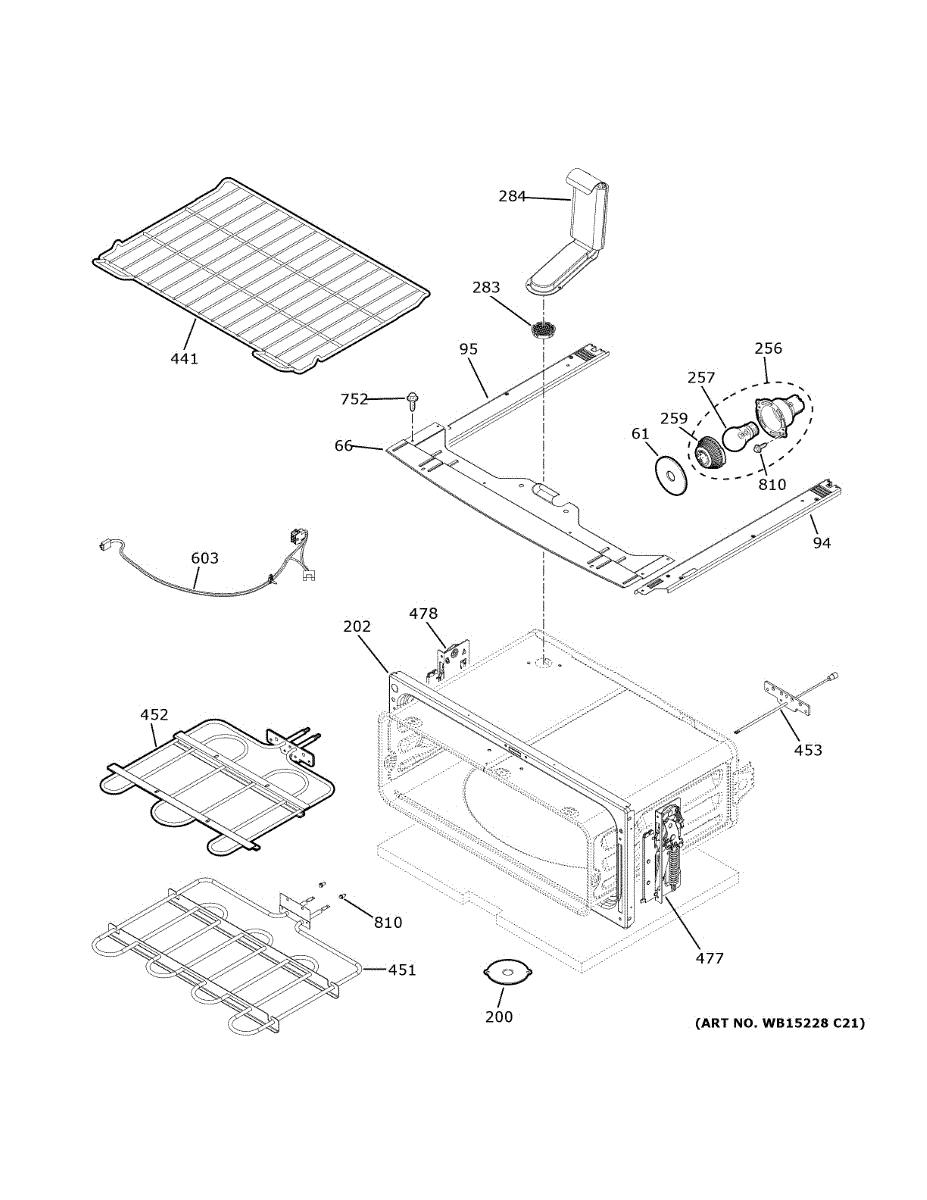 284

283

441

95

256

257

752

259

61

66

810

94

603

478

202

452

453

810

477

451

200

(ART NO. WB15228 C21)