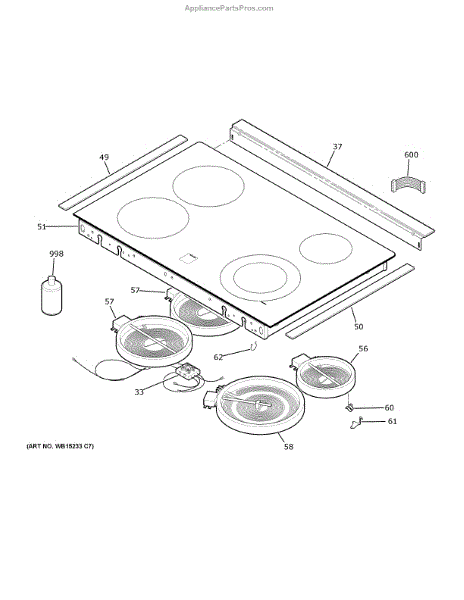 AppliancePartsPros.com

49
37
600
51
998
57
57
50
62
56
33
60
61
58

(ART NO. WB15233 C7)