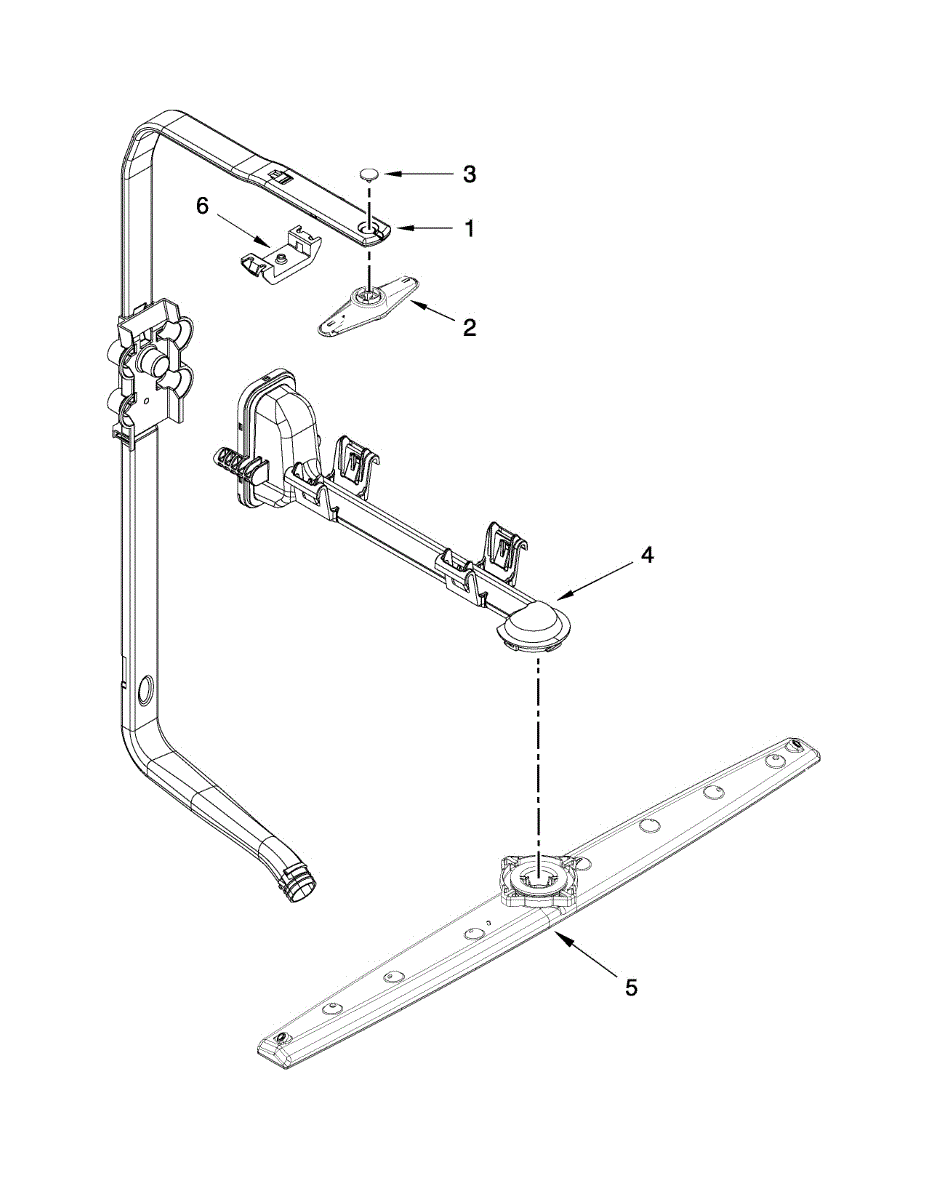 3
6
1
2
4
5