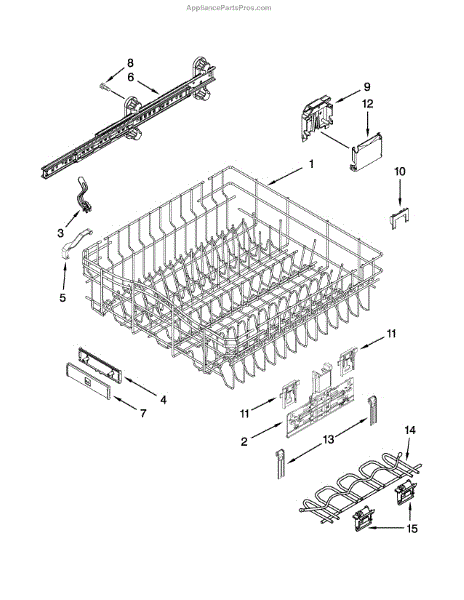 AppliancePartsPros.com

8
6
9
12
1
10
3
5
11
4
7
11
2
13
14
15