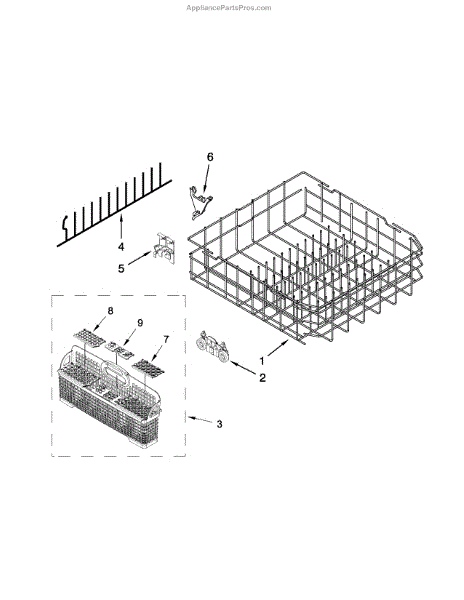 AppliancePartsPros.com

6

4

5

8

9

7

1

2

3