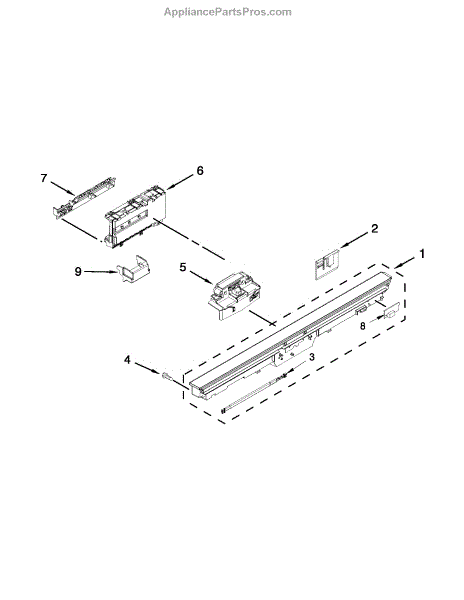 AppliancePartsPros.com

7
6
2
1
9
5
8
4
3