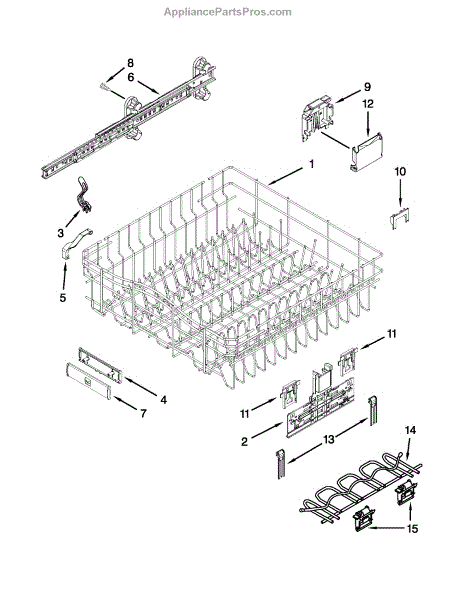 AppliancePartsPros.com

8
6
9
12
1
10
3
5
11
4
7
11
2
13
14
15