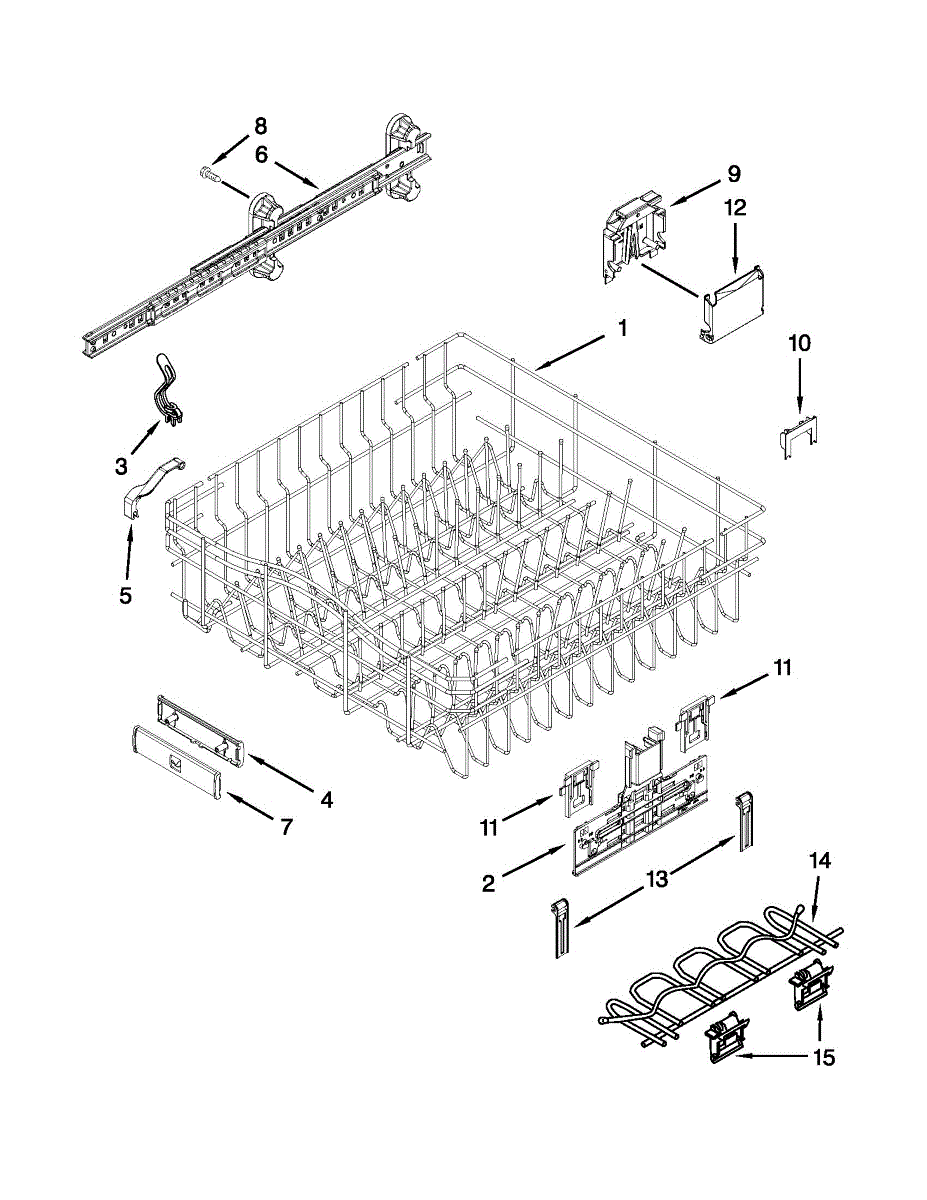 8
6
9
12
1
10
3
5
11
4
7
11
2
13
14
15