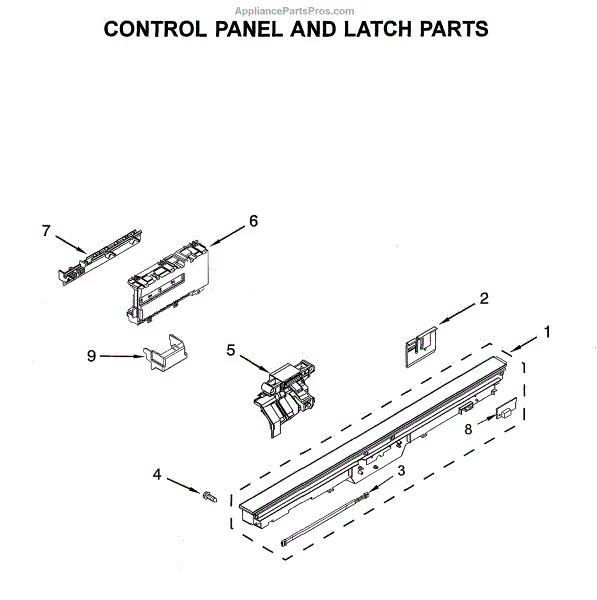 AppliancePartsPros.com

CONTROL PANEL AND LATCH PARTS

7
6
2
1
9
5
8
4
3