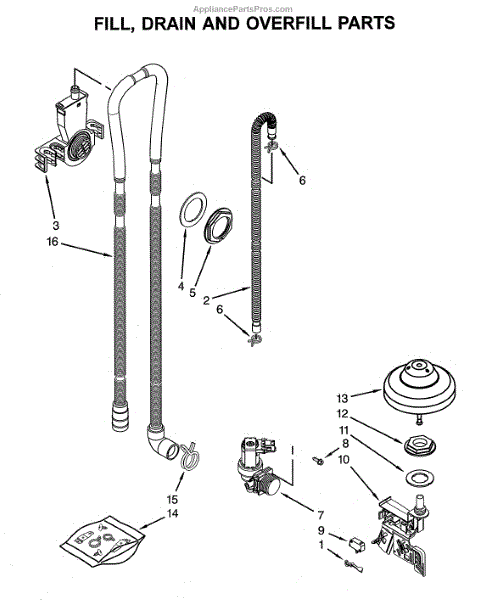 AppliancePartsPros.com

FILL, DRAIN AND OVERFILL PARTS

6

3

16

4

5

2

6

13

12

11

8

10

15

14

7

9

1