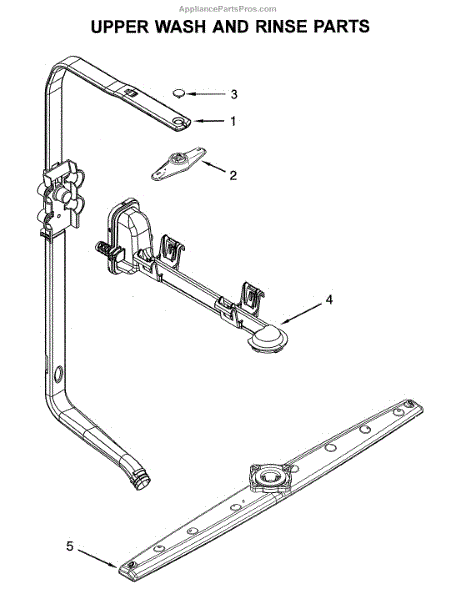 AppliancePartsPros.com

UPPER WASH AND RINSE PARTS

3

1

2

4

5