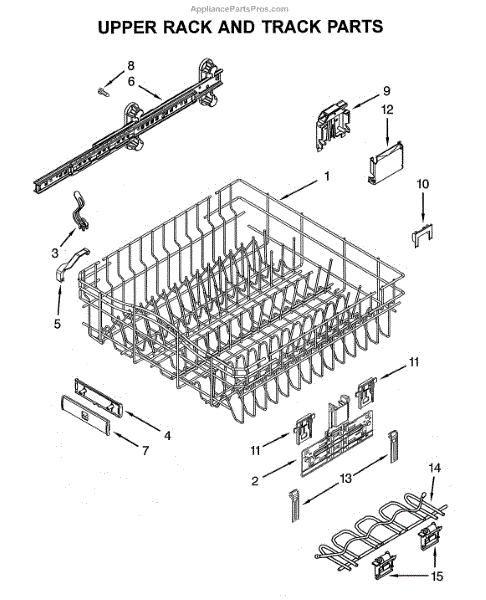 AppliancePartsPros.com

UPPER RACK AND TRACK PARTS

8
6
9
12
1
10
3
5
11
4
7
11
2
13
14
15