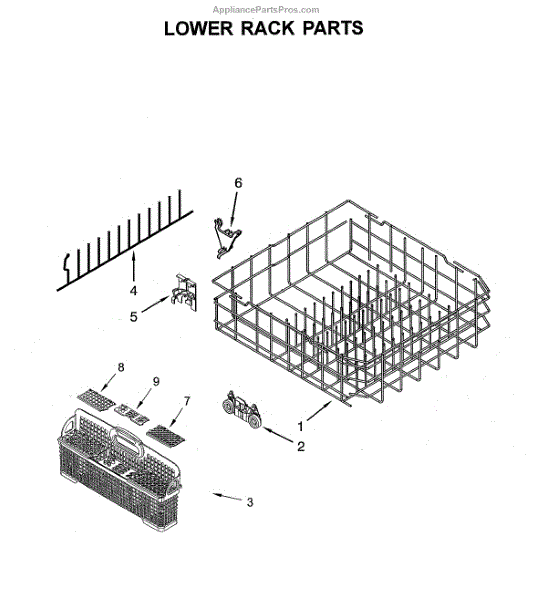 AppliancePartsPros.com

LOWER RACK PARTS

6

4

5

8

9

7

1

2

3