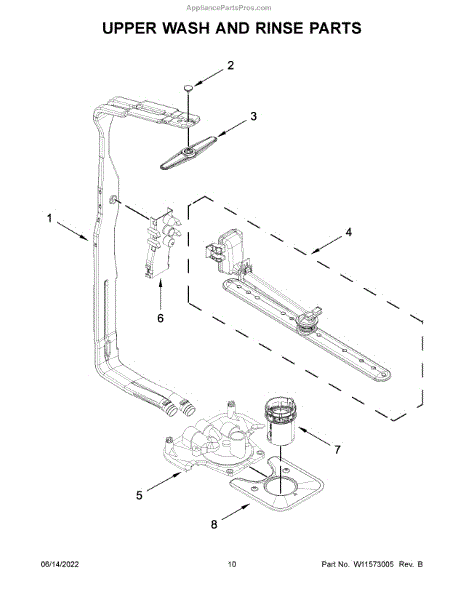 AppliancePartsPros.com

UPPER WASH AND RINSE PARTS

2

3

1

4

6

7

5

8

06/14/2022

10

Part No. W11573005 Rev. B