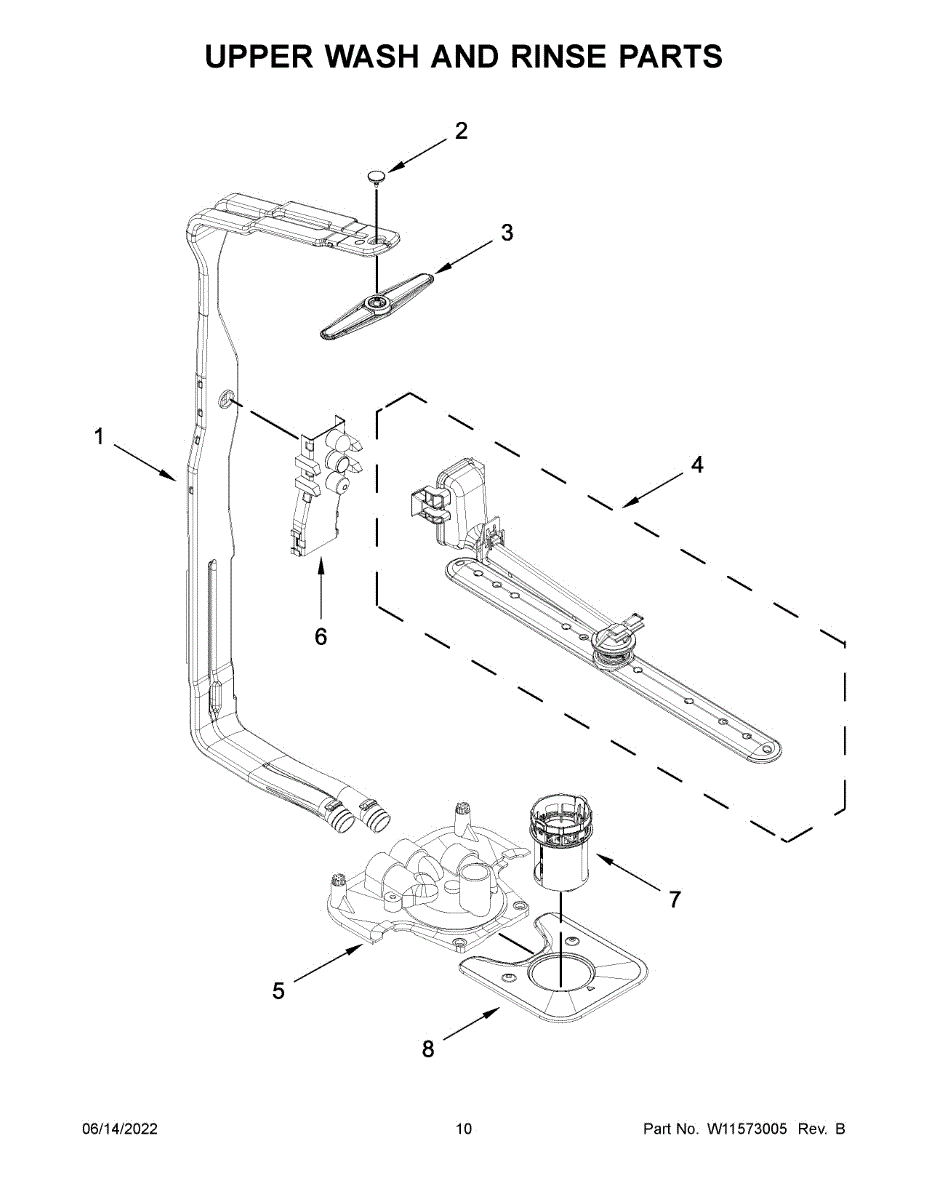 UPPER WASH AND RINSE PARTS

2

3

1

4

6

7

5

8

06/14/2022 10 Part No. W11573005 Rev. B