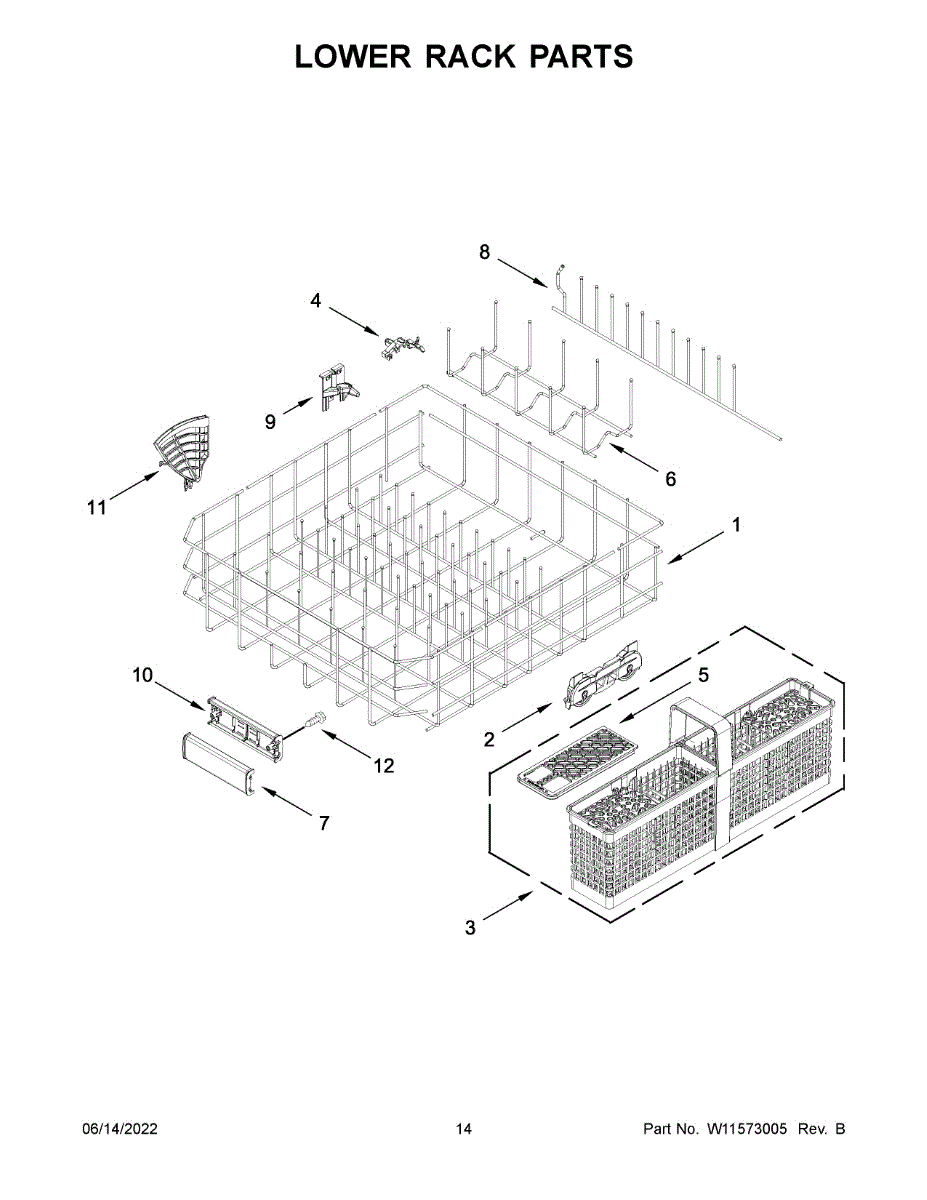 LOWER RACK PARTS

8

4

9

11

6

1

10

5

2

12

7

3

06/14/2022

14

Part No. W11573005 Rev. B