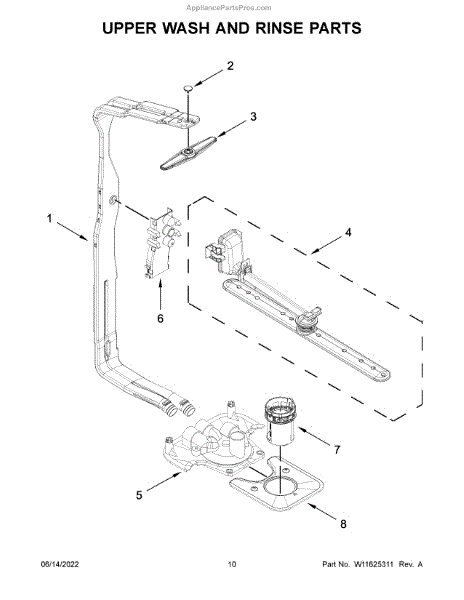 AppliancePartsPros.com

UPPER WASH AND RINSE PARTS

2

3

1

4

6

7

5

8

06/14/2022 10 Part No. W11625311 Rev. A