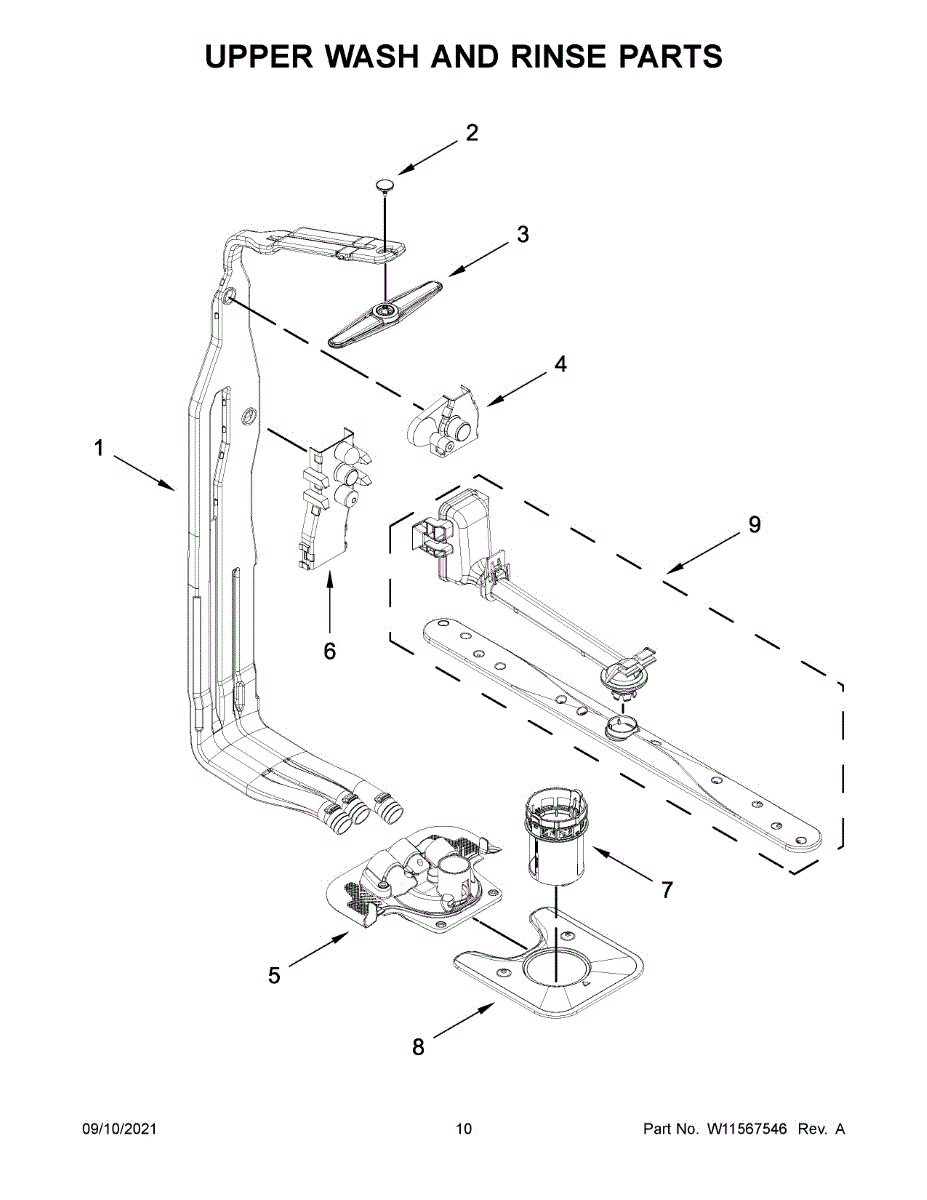 UPPER WASH AND RINSE PARTS

2

3

4

1

9

6

7

5

8

09/10/2021 10 Part No. W11567546 Rev. A