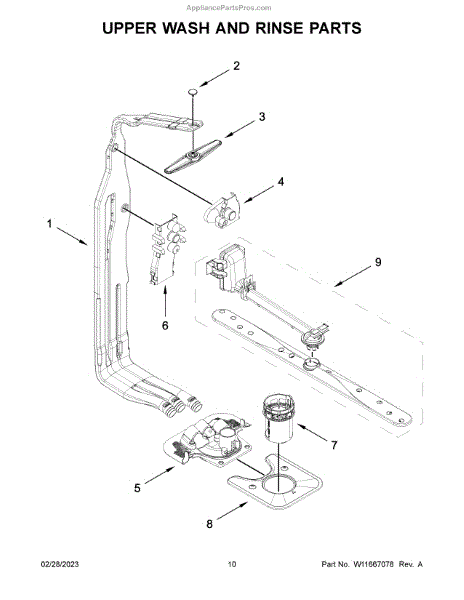 AppliancePartsPros.com

UPPER WASH AND RINSE PARTS

2

3

4

1

9

6

7

5

8

02/28/2023

10

Part No. W11667078 Rev. A