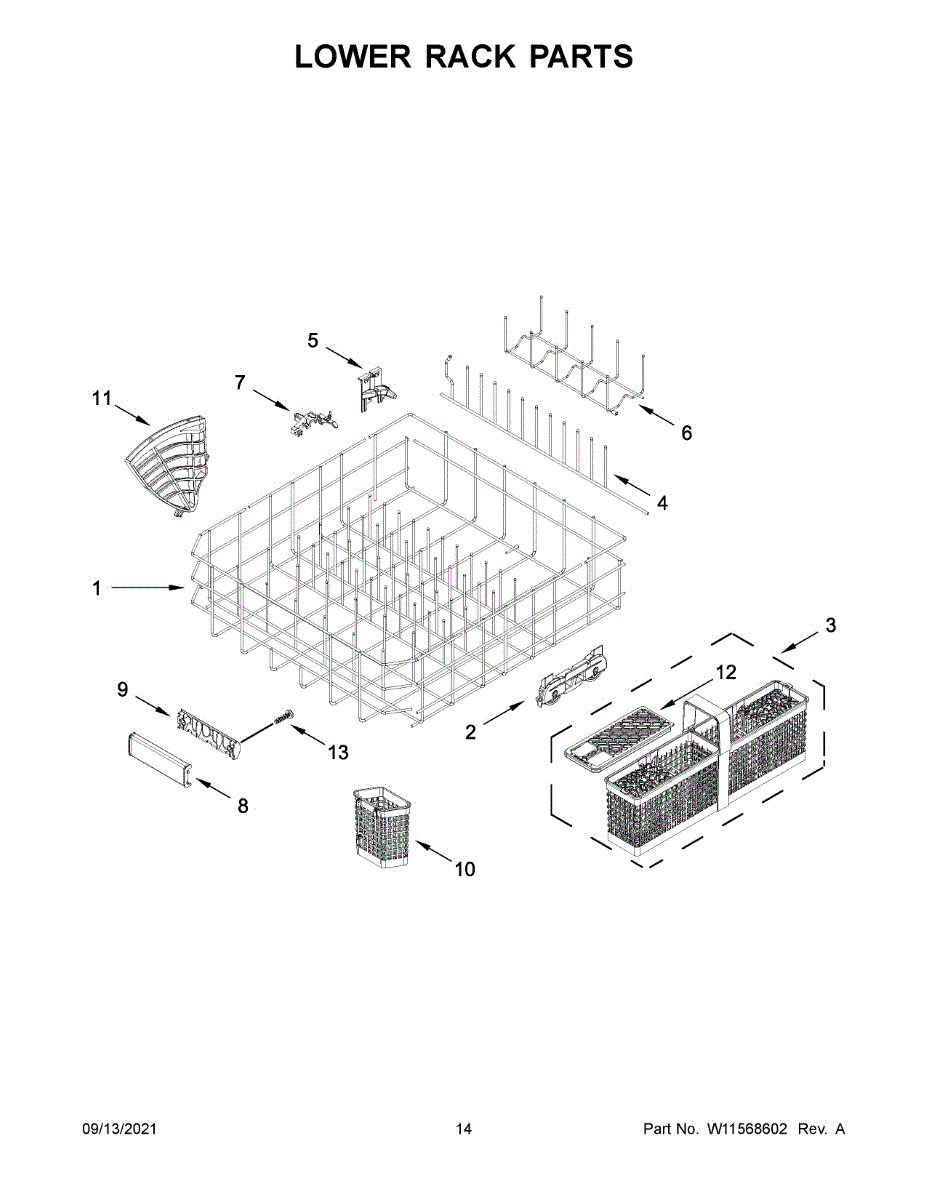 LOWER RACK PARTS

5
7
11
6
4
1
3
12
9
2
13
8
10

09/13/2021 14 Part No. W11568602 Rev. A