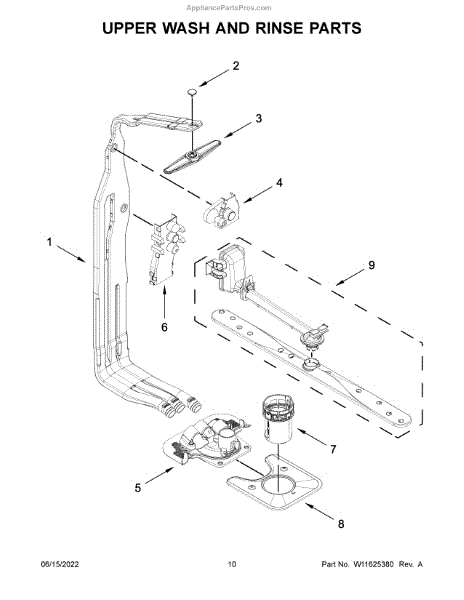 AppliancePartsPros.com

UPPER WASH AND RINSE PARTS

2

3

4

1

9

6

7

5

8

06/15/2022

10

Part No. W11625380 Rev. A