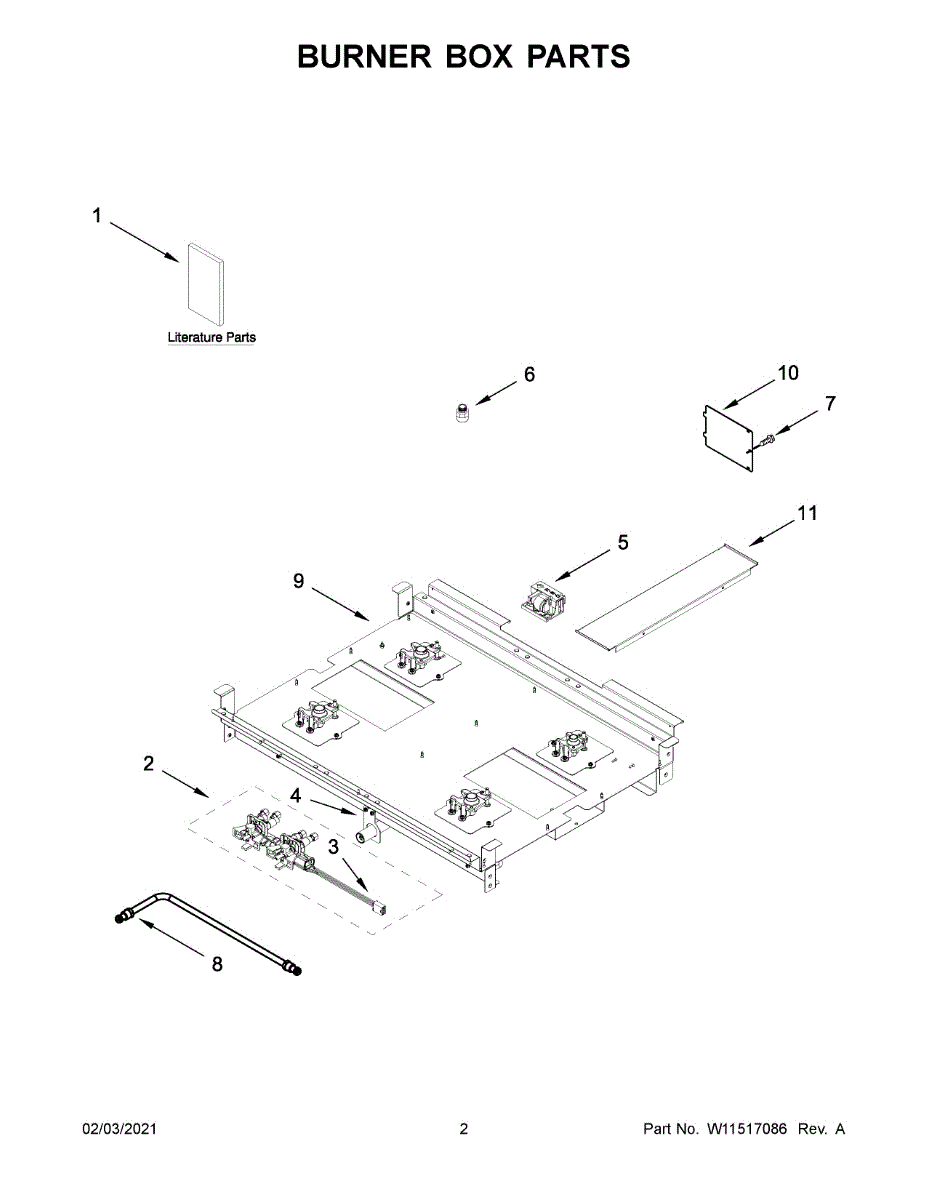 BURNER BOX PARTS

1

Literature Parts

6

10

7

11

5

9

2

4

3

8

02/03/2021

2

Part No. W11517086 Rev. A