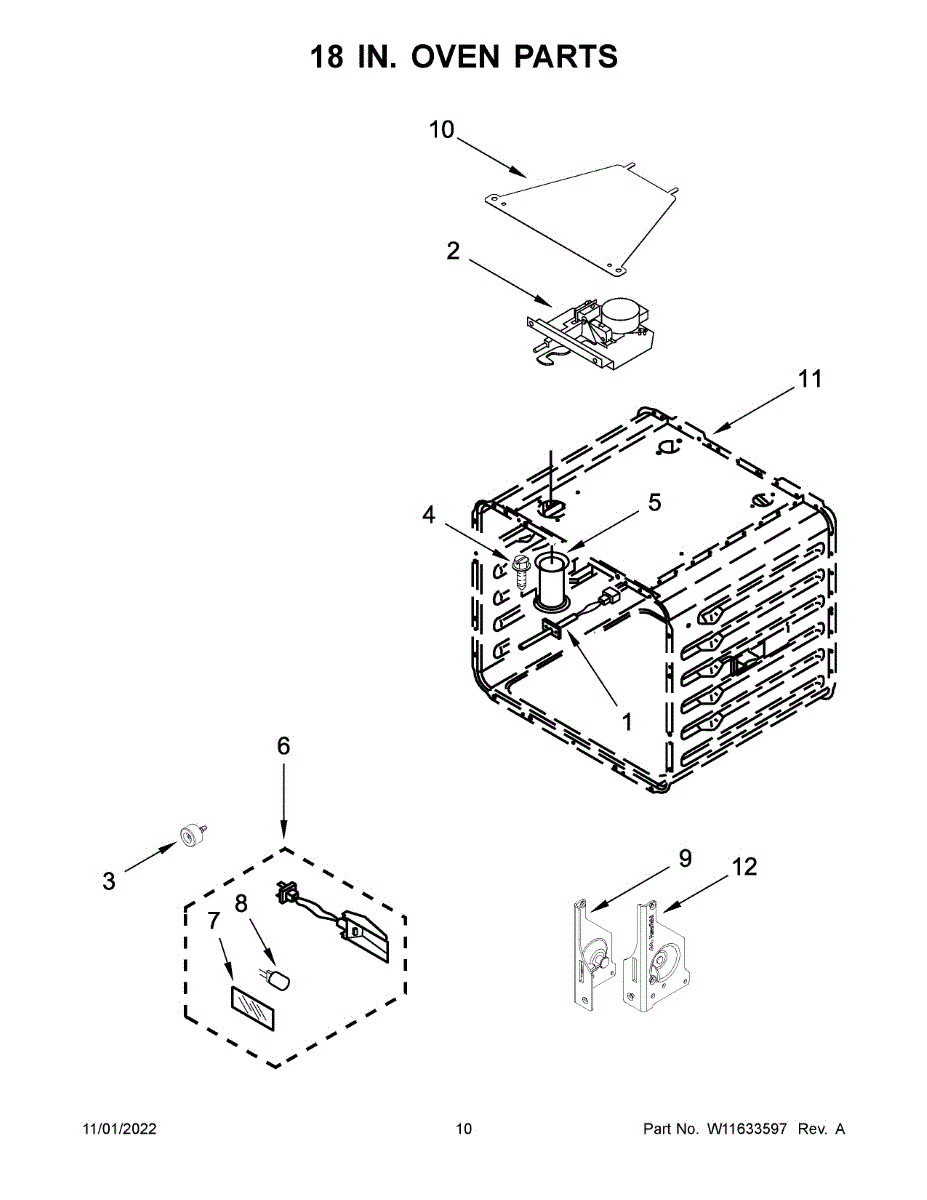 18 IN. OVEN PARTS

10

2

11

4

5

1

6

3

7

8

9

12

11/01/2022

10

Part No. W11633597 Rev. A