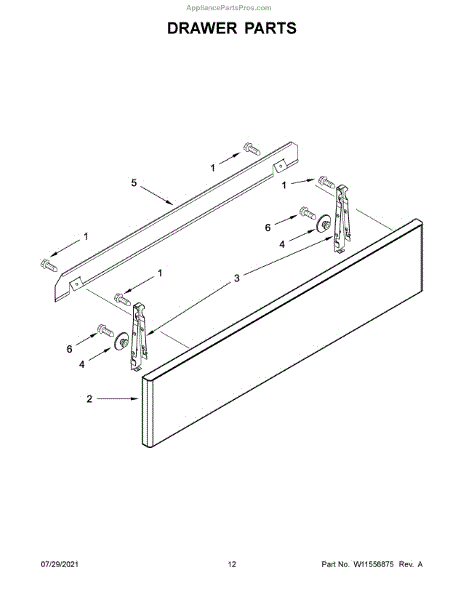 AppliancePartsPros.com

DRAWER PARTS

1
5
1
6
4
1
1
3
6
4
2

07/29/2021

12

Part No. W11556875 Rev. A