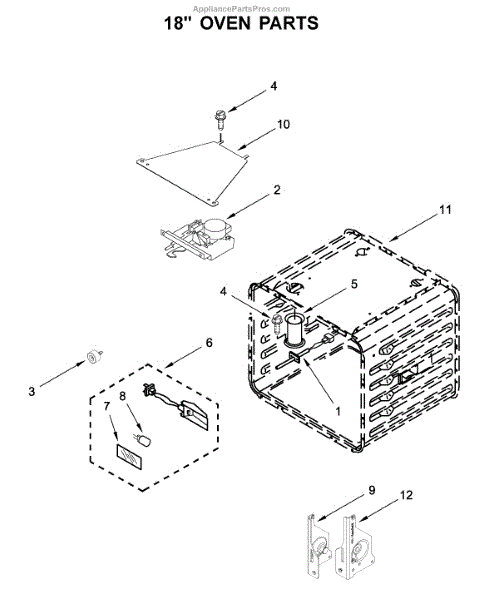 AppliancePartsPros.com
18" OVEN PARTS

4
10
2
11
4
5
6
3
7
8
1
9
12